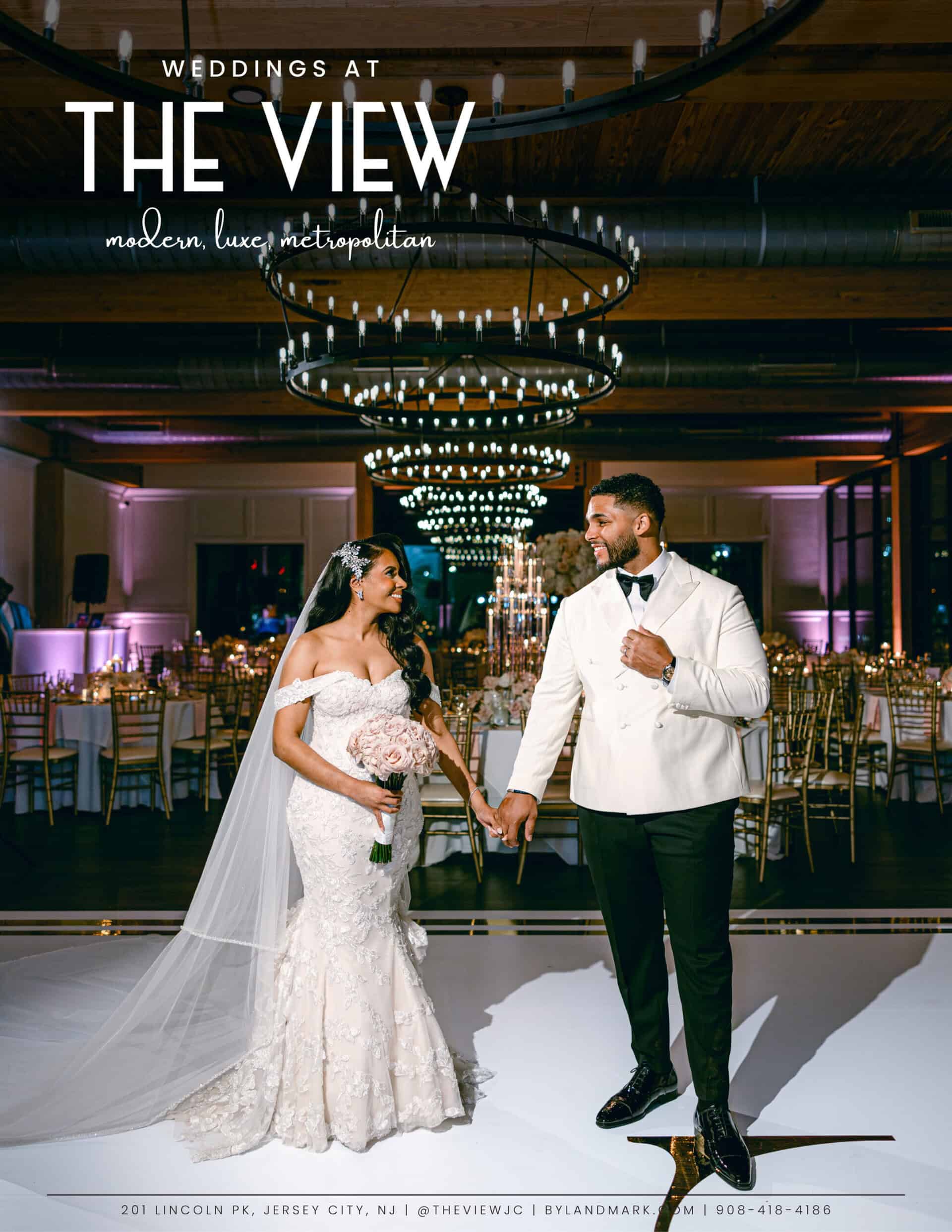 WEDDINGS AT
THE VIEW
modern, luxe, metropolitan

201 LINCOLN PK, JERSEY CITY, NJ | @THEVIEWJC | BYLANDMARK.COM | 908-418-4186