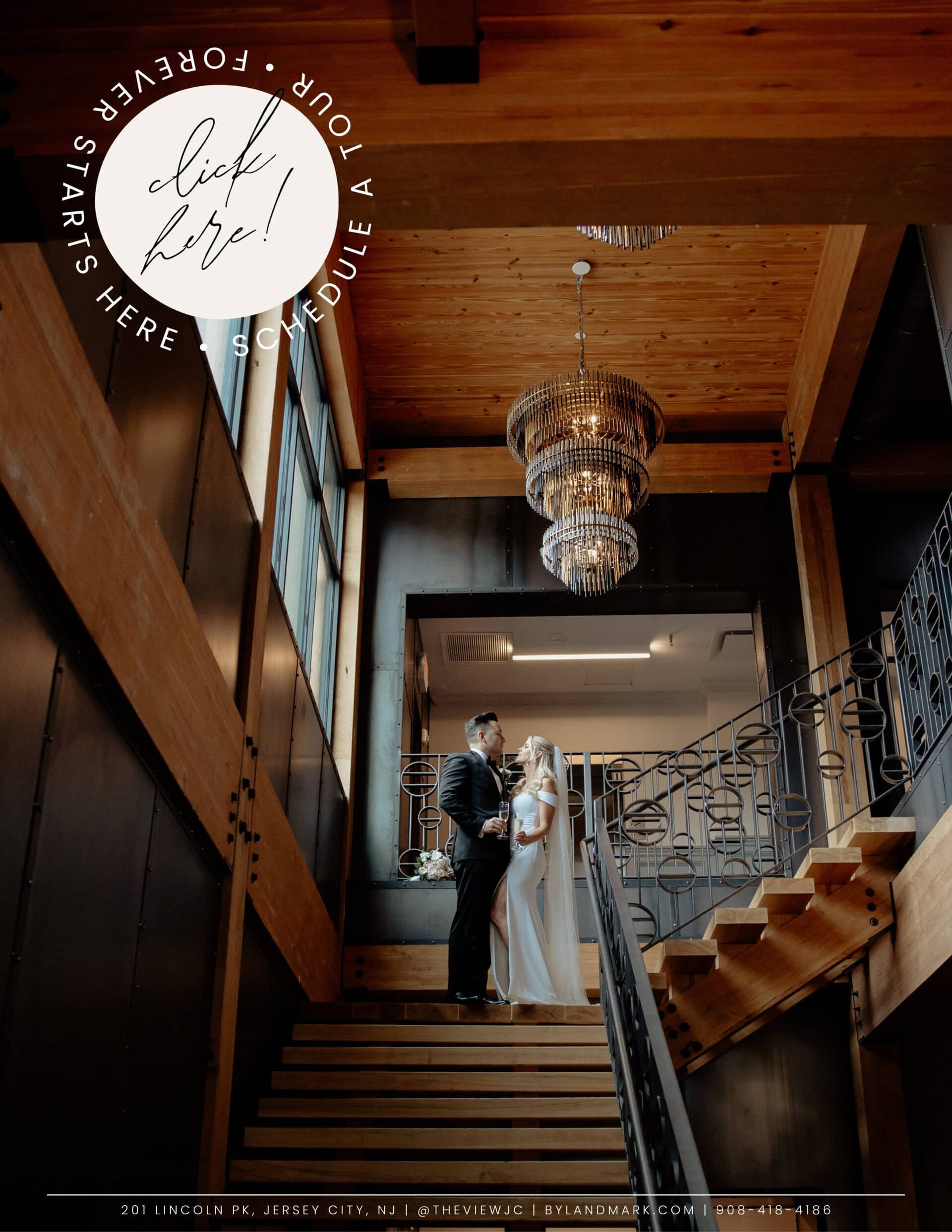 FOREVER STARTS HERE • SCHEDULE A TOUR •

click here!

201 LINCOLN PK, JERSEY CITY, NJ | @THEVIEWJC | BYLANDMARK.COM | 908-418-4186