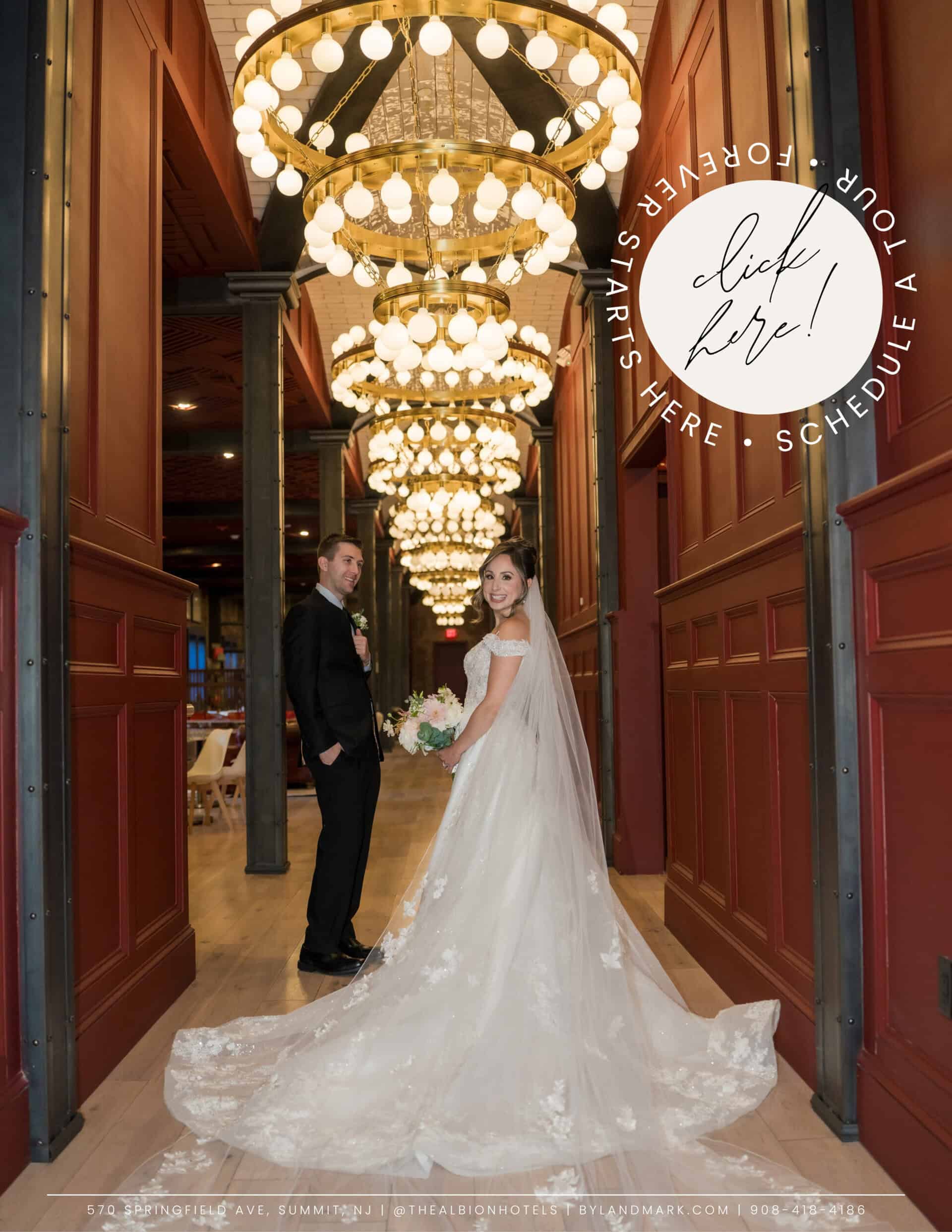 FOREVER STARTS HERE • SCHEDULE A TOUR •

click here!

570 SPRINGFIELD AVE, SUMMIT, NJ | @THEALBIONHOTELS | BYLANDMARK.COM | 908-418-4186