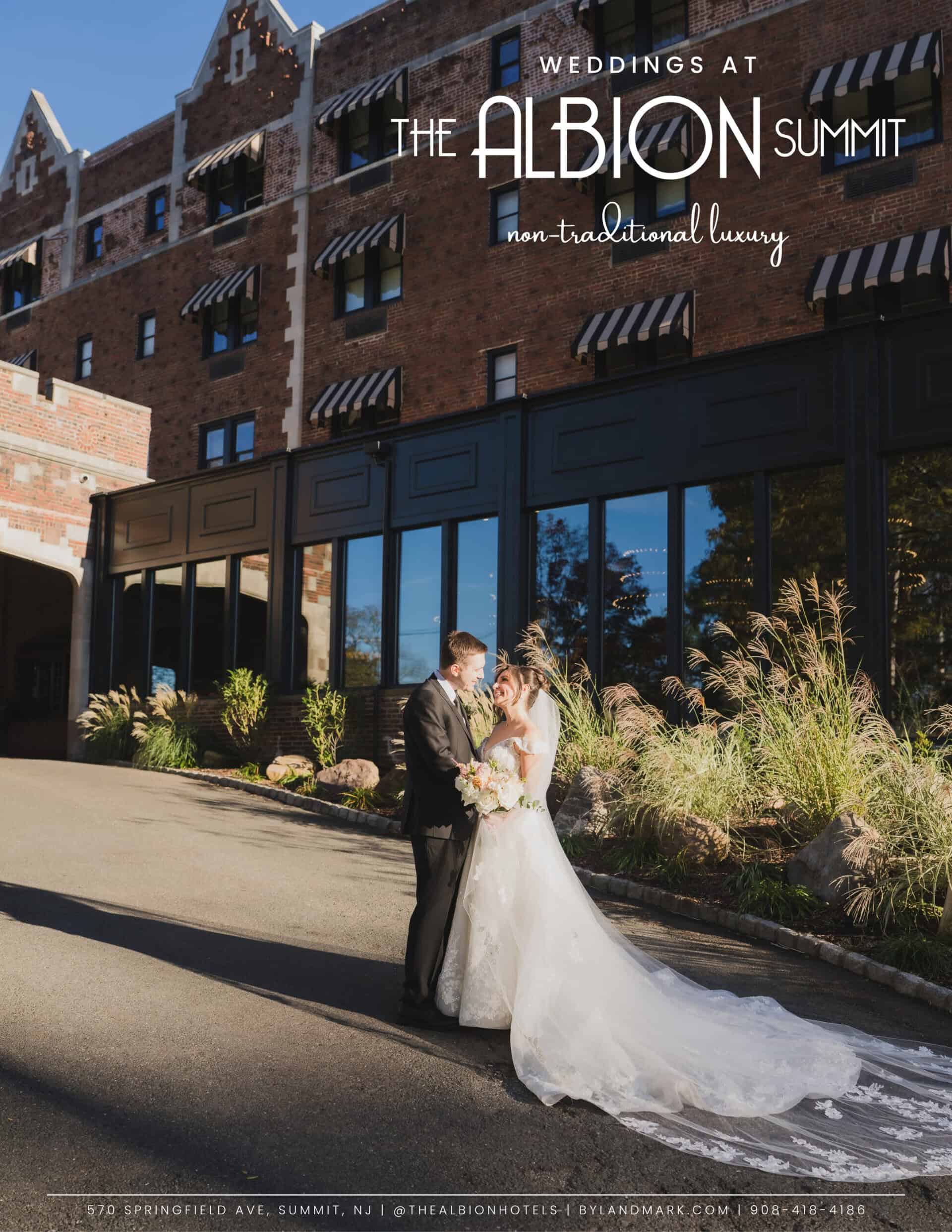 WEDDINGS AT

THE ALBION SUMMIT

non-traditional luxury

570 SPRINGFIELD AVE, SUMMIT, NJ | @THEALBIONHOTELS | BYLANDMARK.COM | 908-418-4186