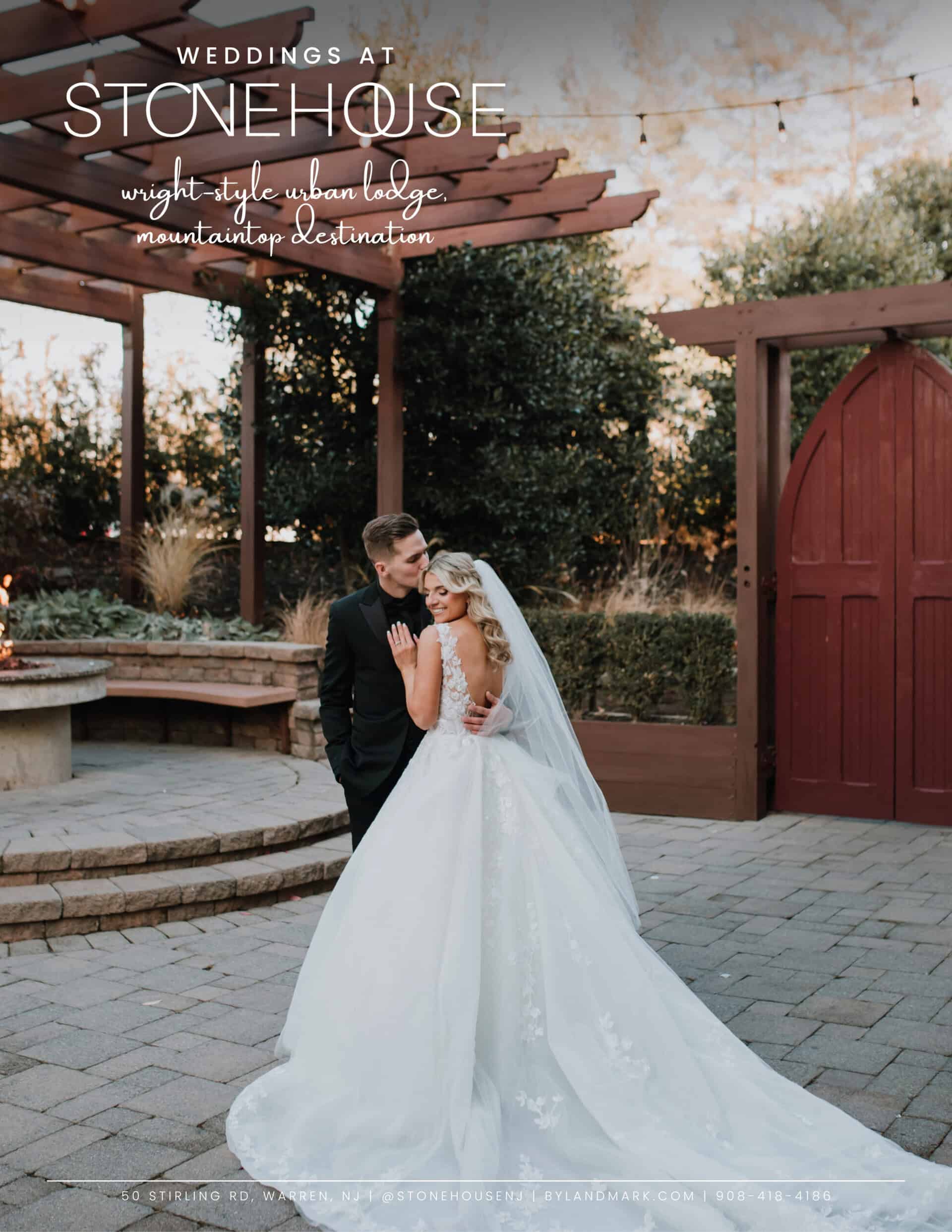 WEDDINGS AT
STONEHOUSE
wright-style urban lodge, mountaintop destination

50 STIRLING RD, WARREN, NJ | @STONEHOUSENJ | BYLANDMARK.COM | 908-418-4186