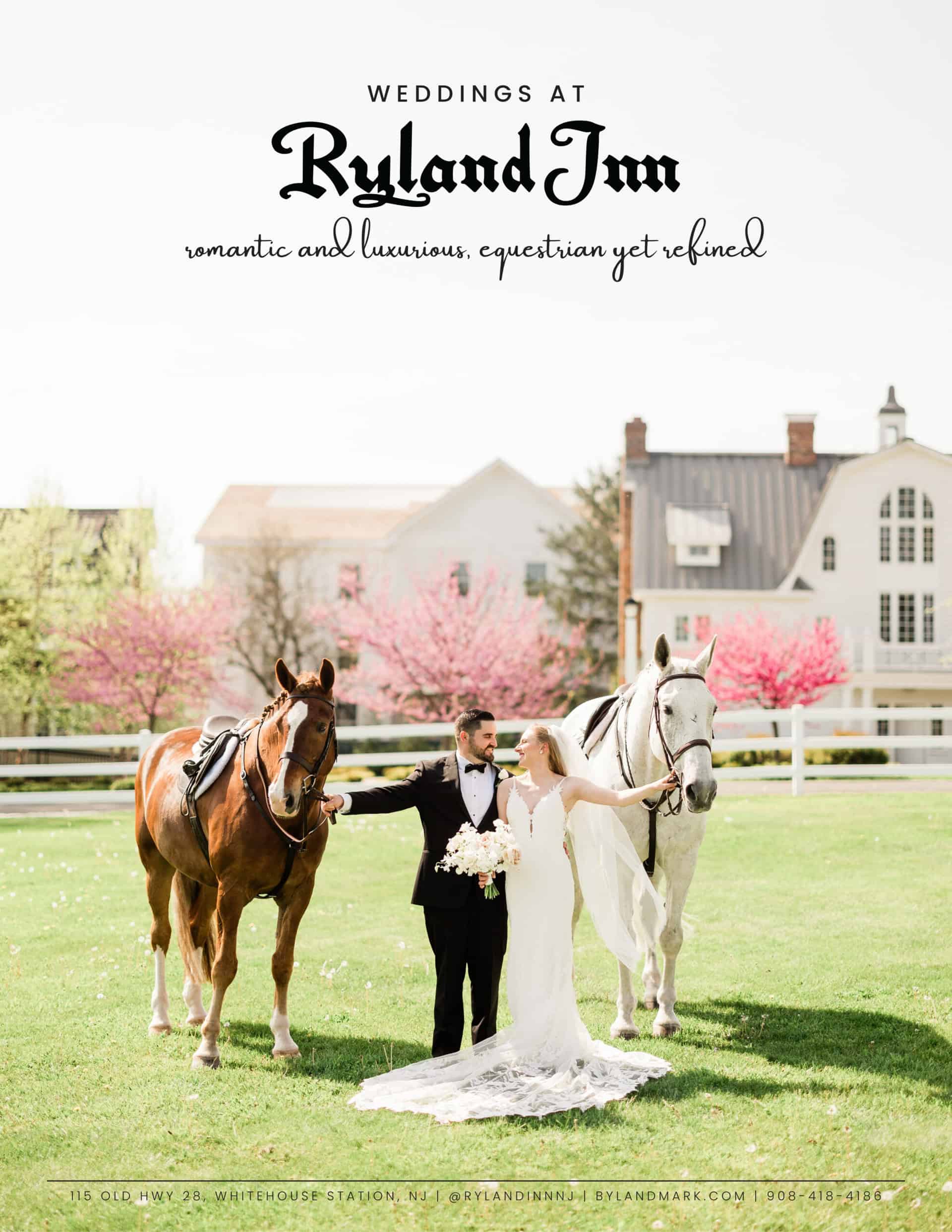 WEDDINGS AT

Ryland Inn

romantic and luxurious, equestrian yet refined

115 OLD HWY 28, WHITEHOUSE STATION, NJ | @RYLANDINNNJ | BYLANDMARK.COM | 908-418-4186