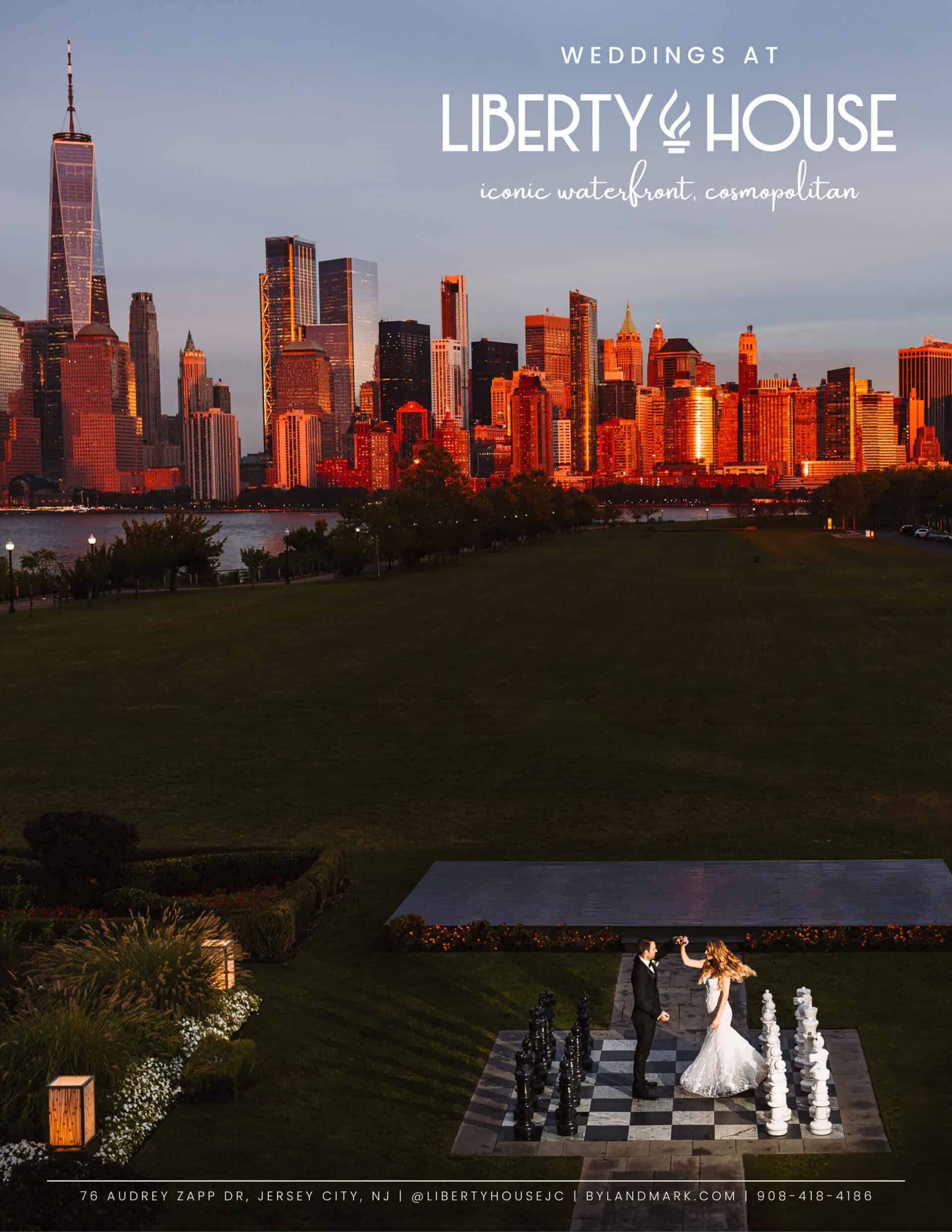 WEDDINGS AT

LIBERTY HOUSE

iconic waterfront, cosmopolitan

76 AUDREY ZAPP DR, JERSEY CITY, NJ | @LIBERTYHOUSEJC | BYLANDMARK.COM | 908-418-4186