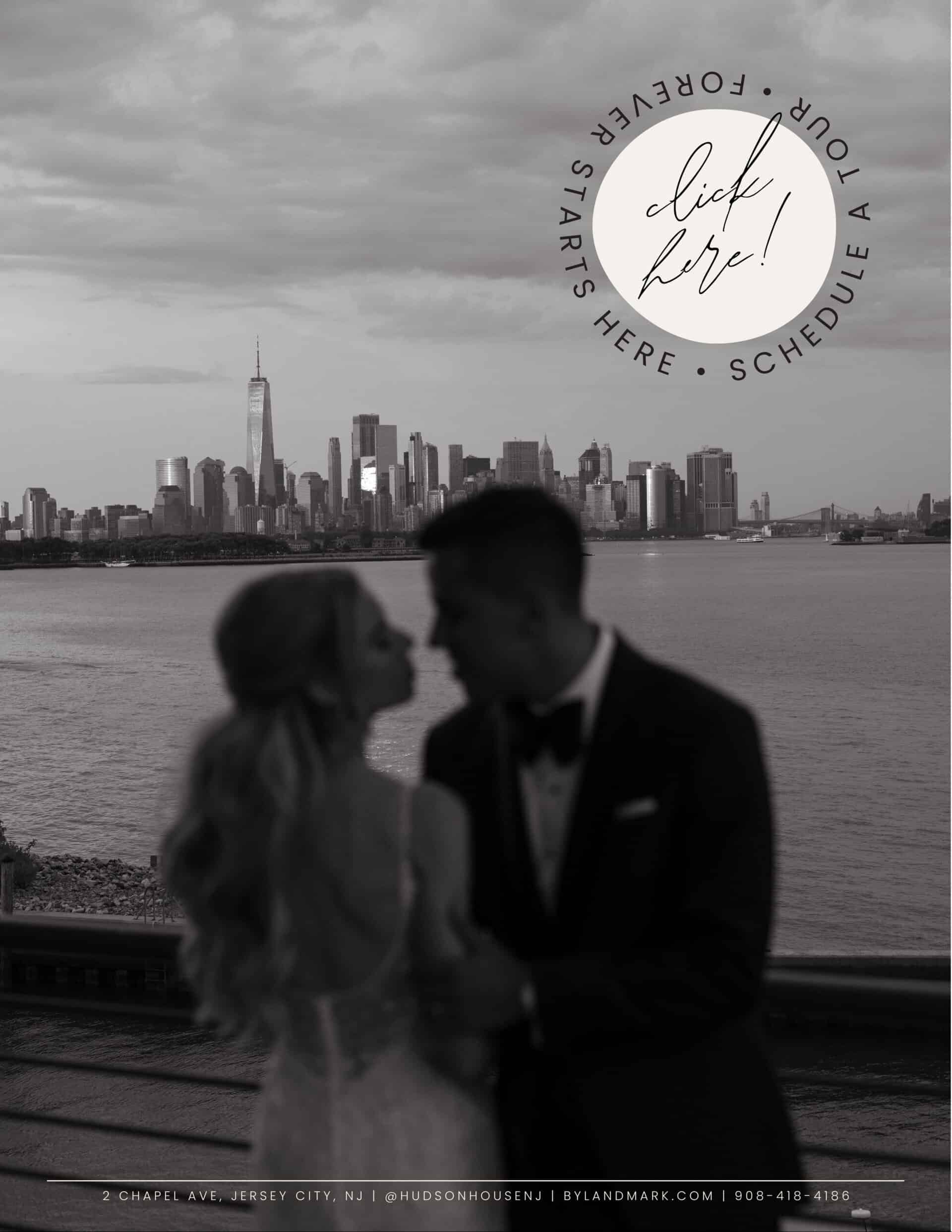 FOREVER STARTS HERE • SCHEDULE A TOUR •

click here!

2 CHAPEL AVE, JERSEY CITY, NJ | @HUDSONHOUSENJ | BYLANDMARK.COM | 908-418-4186