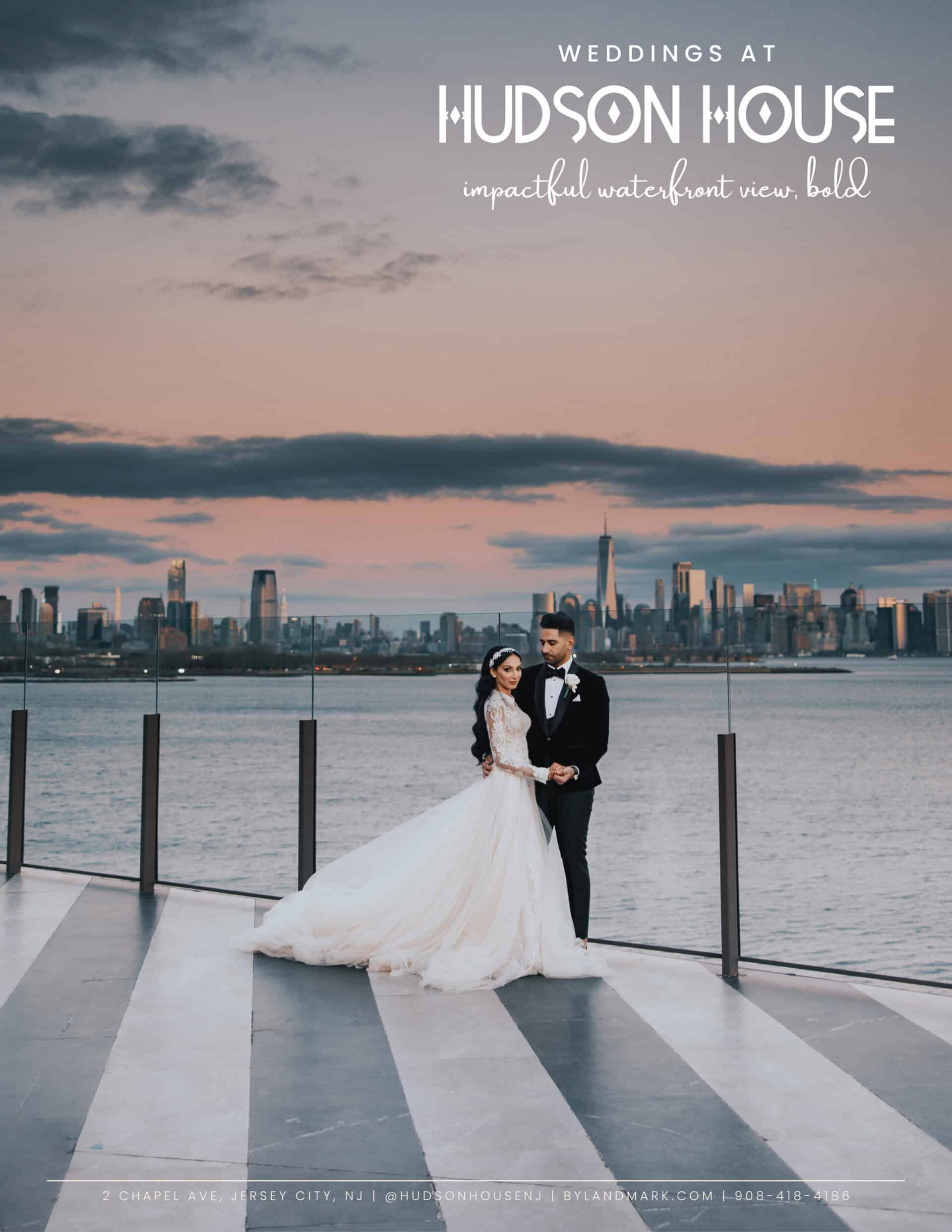 WEDDINGS AT

HUDSON HOUSE

impactful waterfront view, bold

2 CHAPEL AVE, JERSEY CITY, NJ | @HUDSONHOUSENJ | BYLANDMARK.COM | 908-418-4186