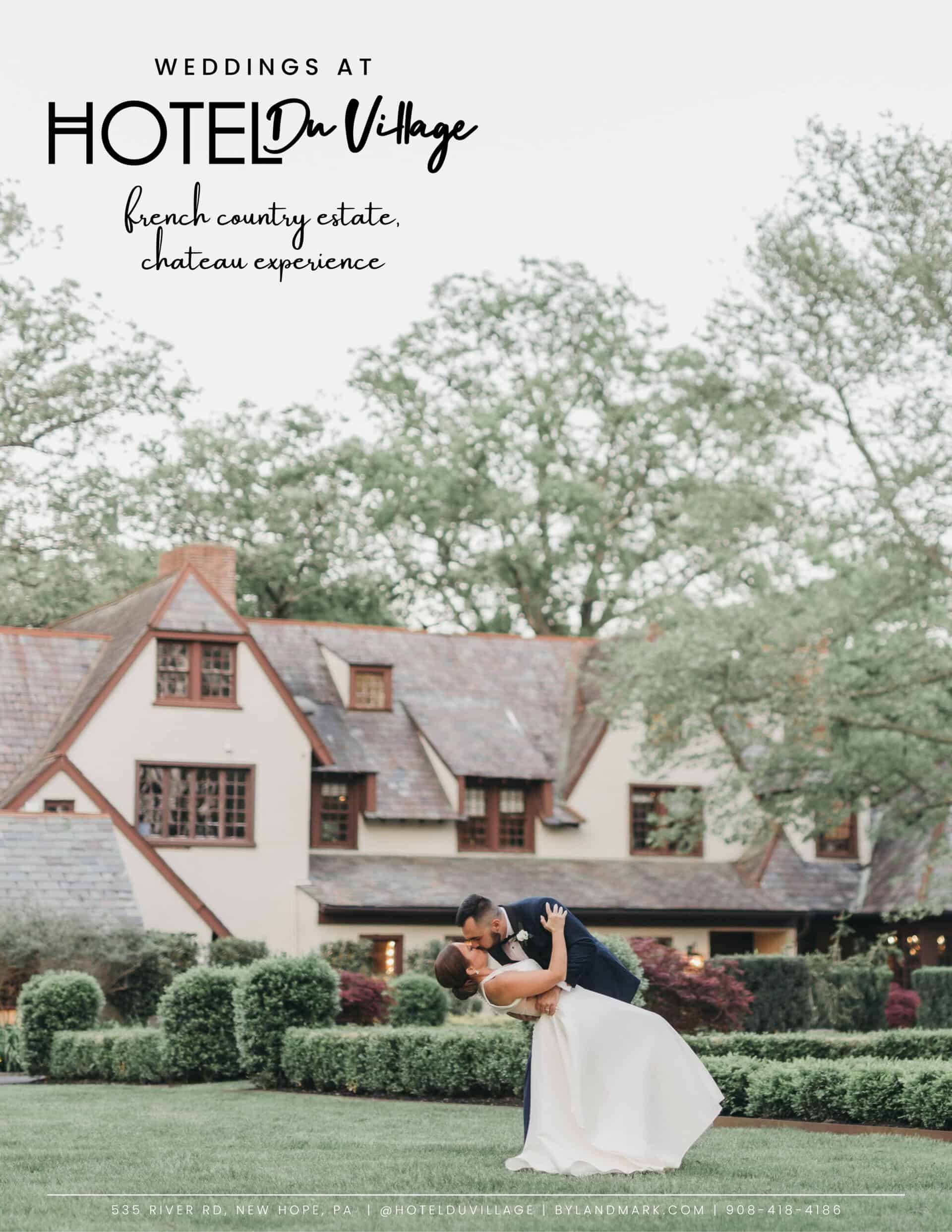 WEDDINGS AT
HOTEL Du Village
french country estate, chateau experience

535 RIVER RD, NEW HOPE, PA | @HOTELDUVILLAGE | BYLANDMARK.COM | 908-418-4186