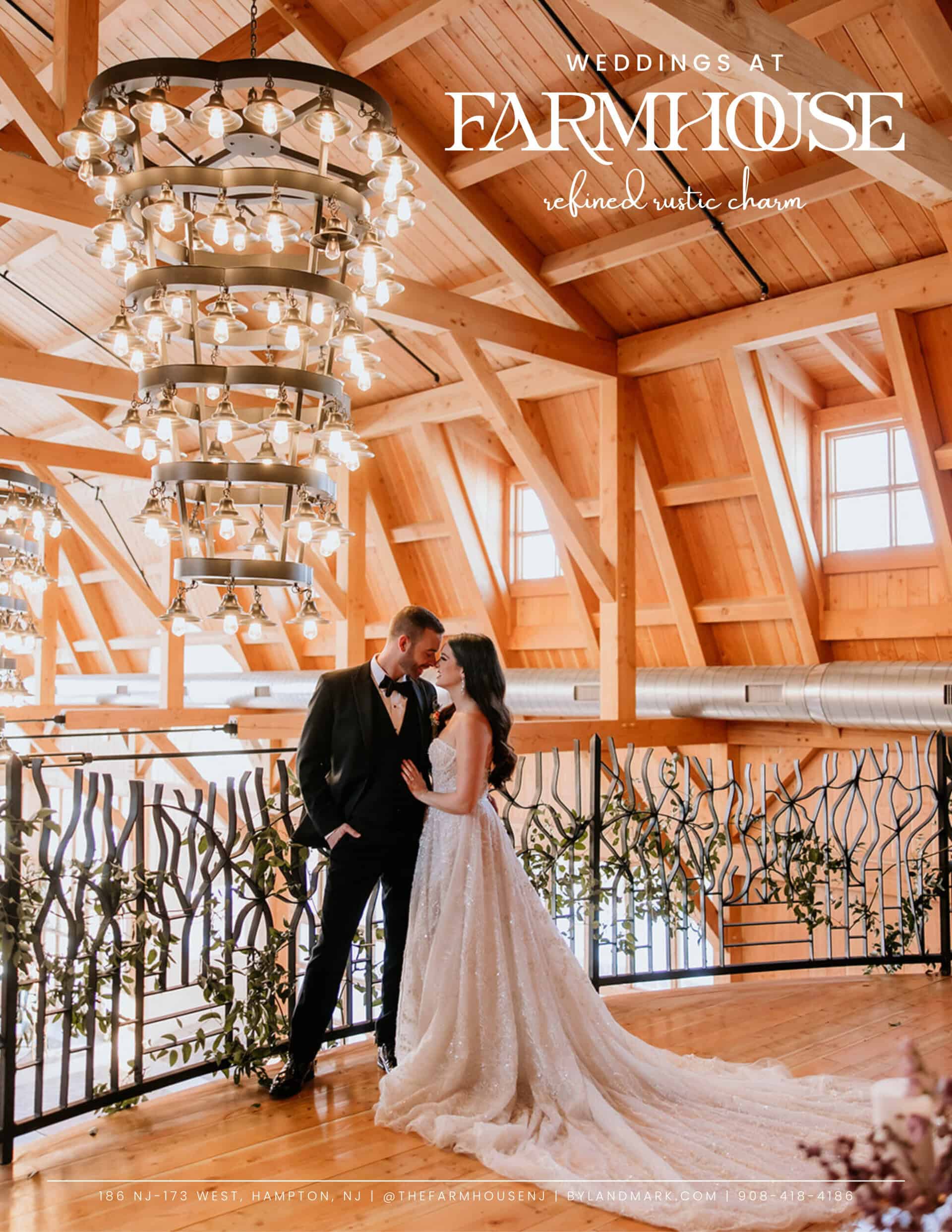 WEDDINGS AT

FARMHOUSE

refined rustic charm

186 NJ-173 WEST, HAMPTON, NJ | @THEFARMHOUSENJ | BYLANDMARK.COM | 908-418-4186