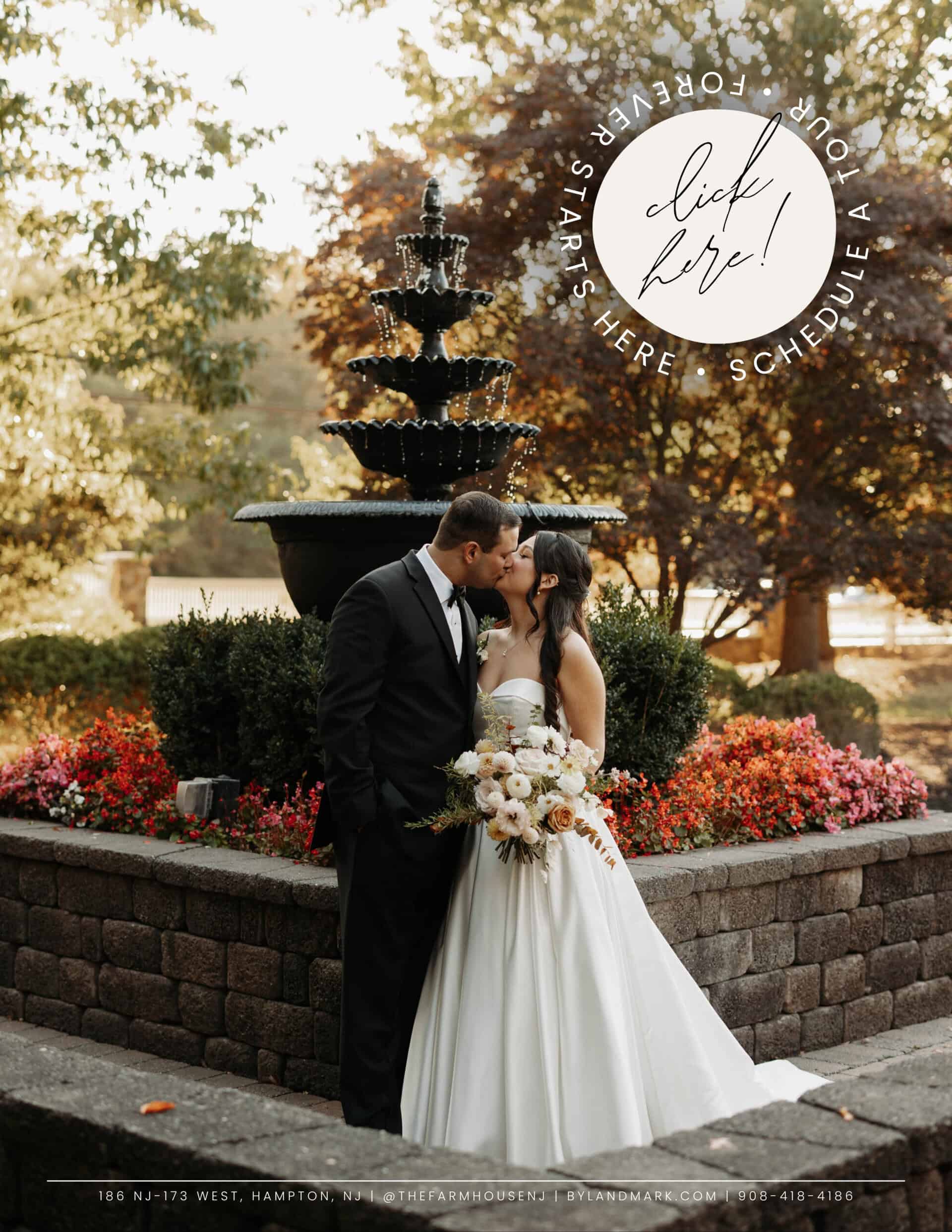 FOREVER STARTS HERE • SCHEDULE A TOUR •

click here!

186 NJ-173 WEST, HAMPTON, NJ | @THEFARMHOUSENJ | BYLANDMARK.COM | 908-418-4186