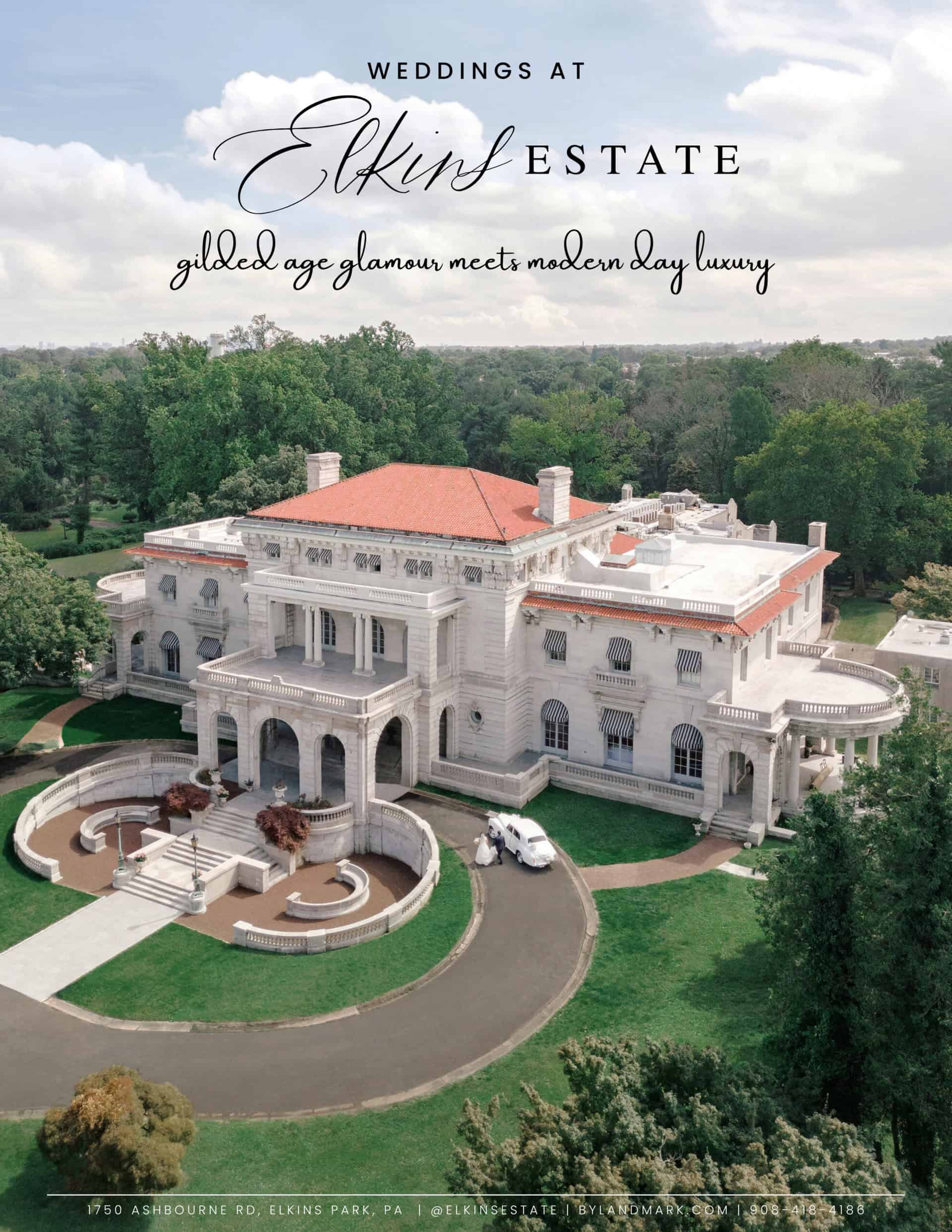 WEDDINGS AT

Elkins ESTATE

gilded age glamour meets modern day luxury

1750 ASHBOURNE RD, ELKINS PARK, PA | @ELKINSESTATE | BYLANDMARK.COM | 908-418-4186