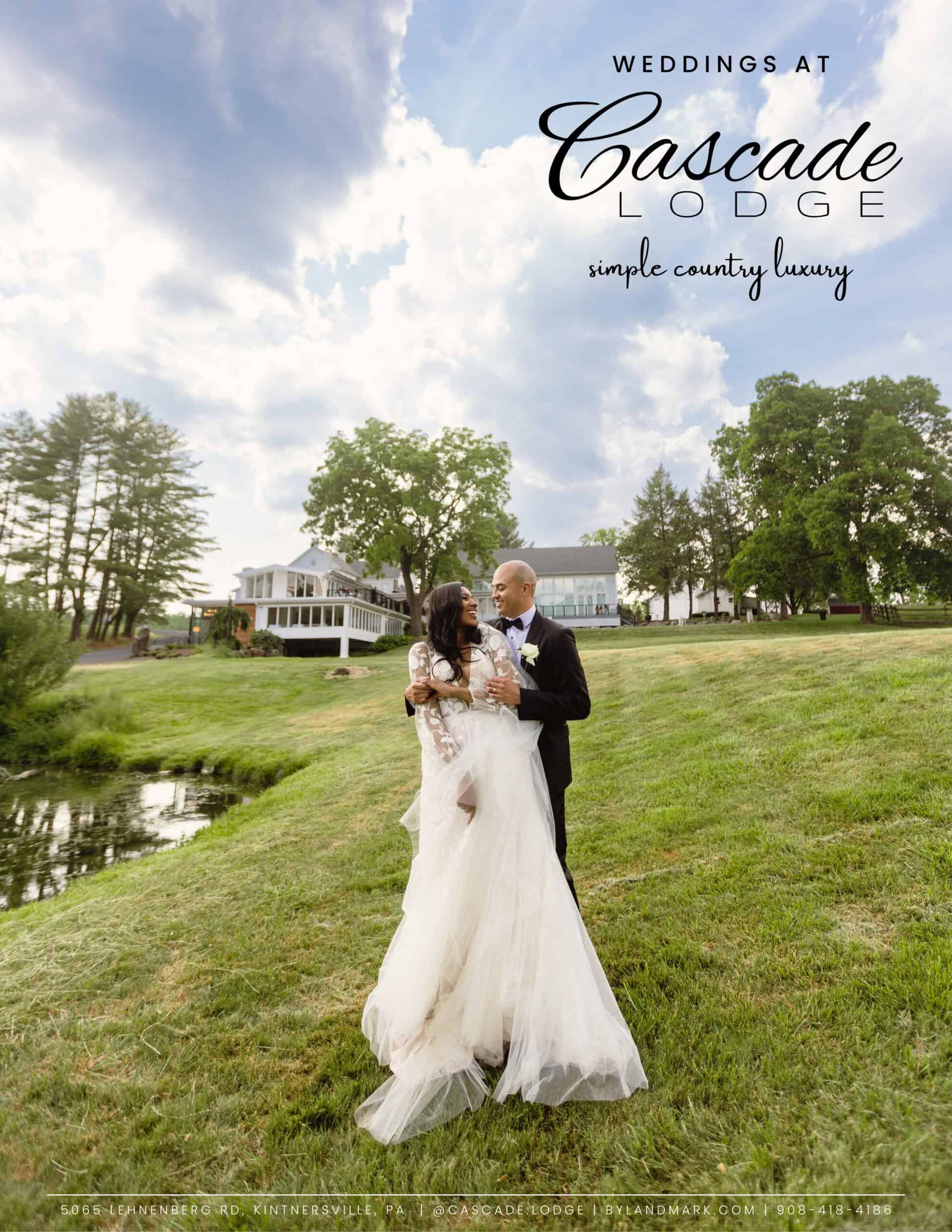 WEDDINGS AT
Cascade
LODGE
simple country luxury

5065 LEHNENBERG RD, KINTNERSVILLE, PA | @CASCADE.LODGE | BYLANDMARK.COM | 908-418-4186